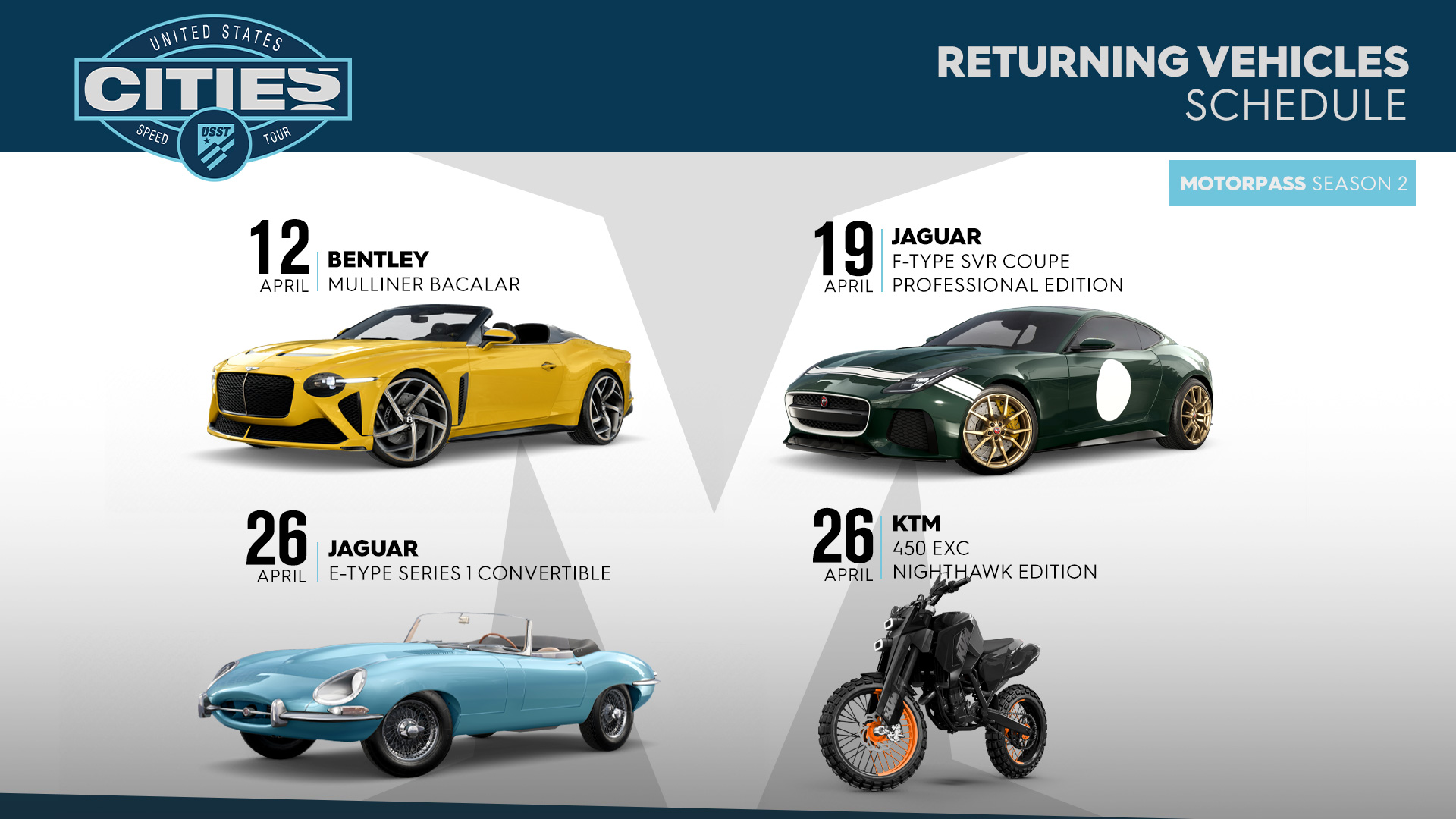 UNITED STATES
CITIES
SPEED USST TOUR

RETURNING VEHICLES
SCHEDULE

MOTORPASS SEASON 2

12
APRIL
BENTLEY
MULLINER BACALAR

19
APRIL
JAGUAR
F-TYPE SVR COUPE
PROFESSIONAL EDITION

26
APRIL
JAGUAR
E-TYPE SERIES 1 CONVERTIBLE

26
APRIL
KTM
450 EXC
NIGHTHAWK EDITION